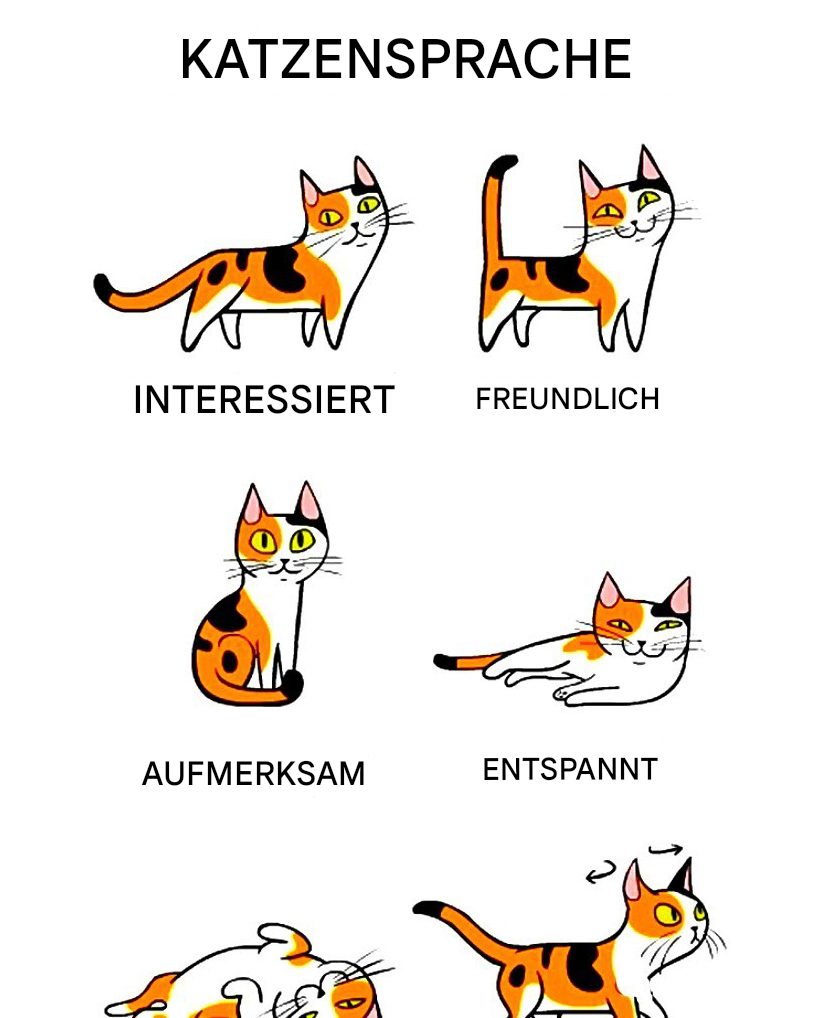 KATZENSPRACHE

INTERESSIERT

FREUNDLICH

AUFMERKSAM

ENTSPANNT