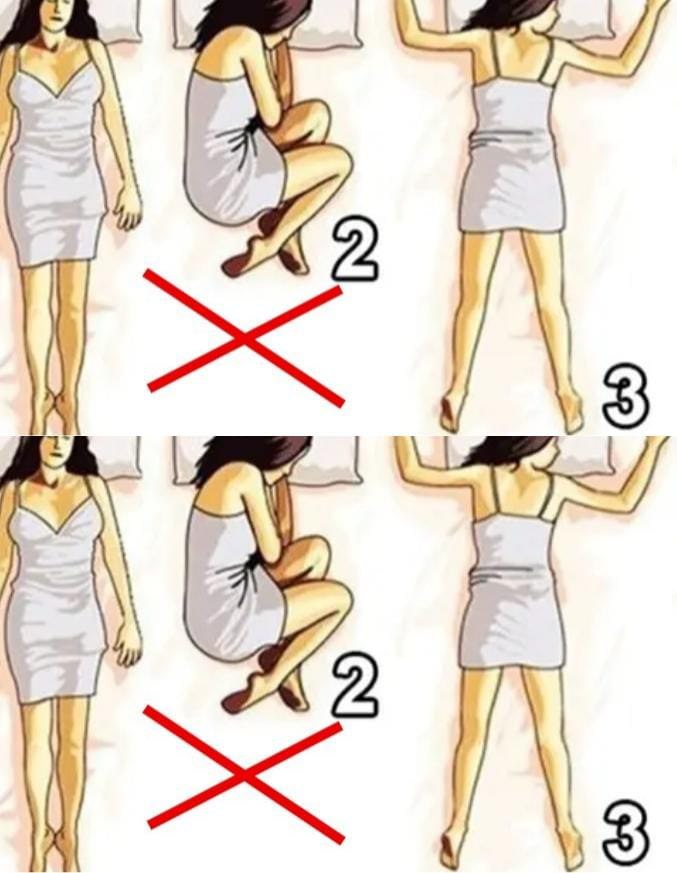 2

3

2

3